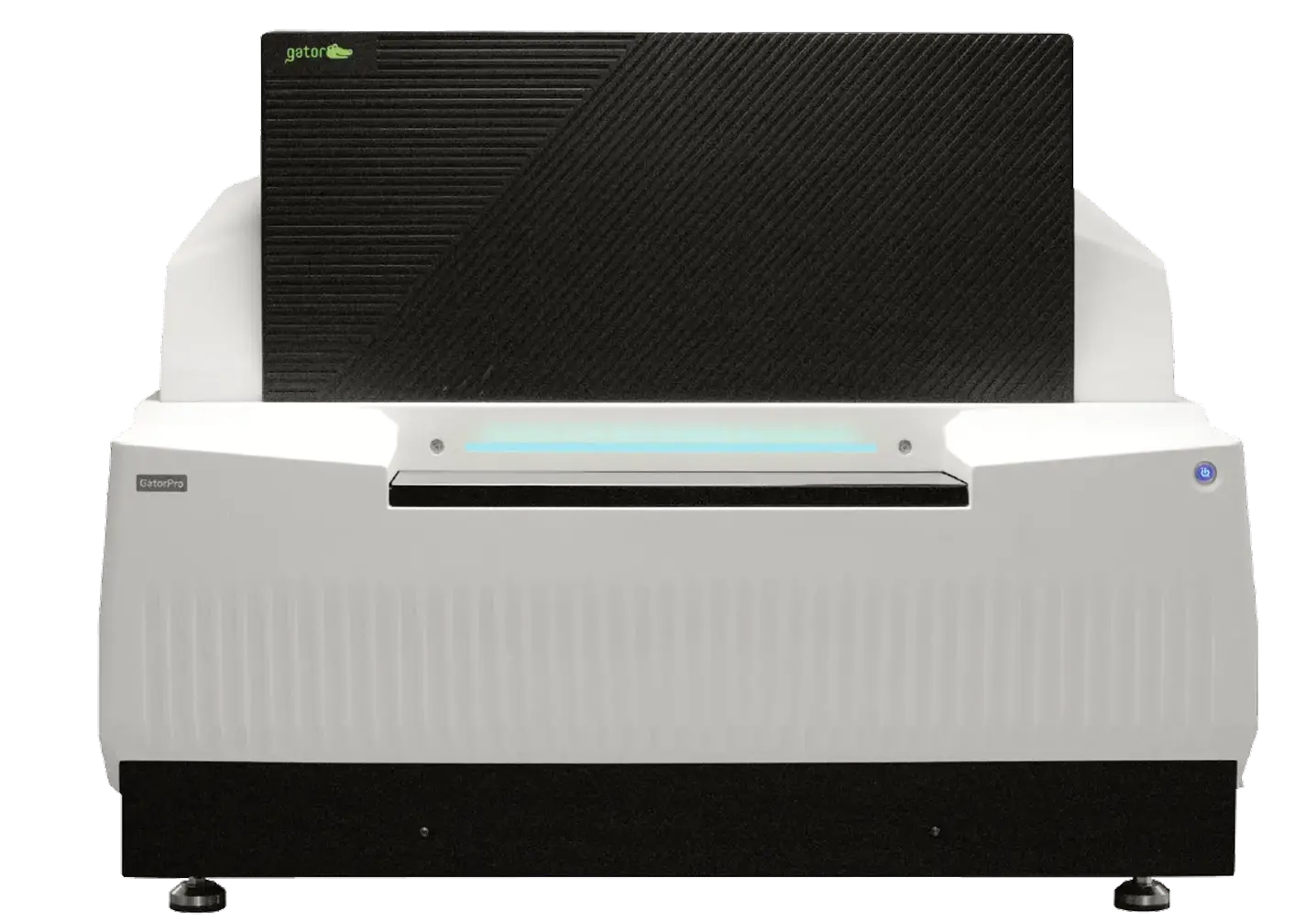 gator

GatorPro